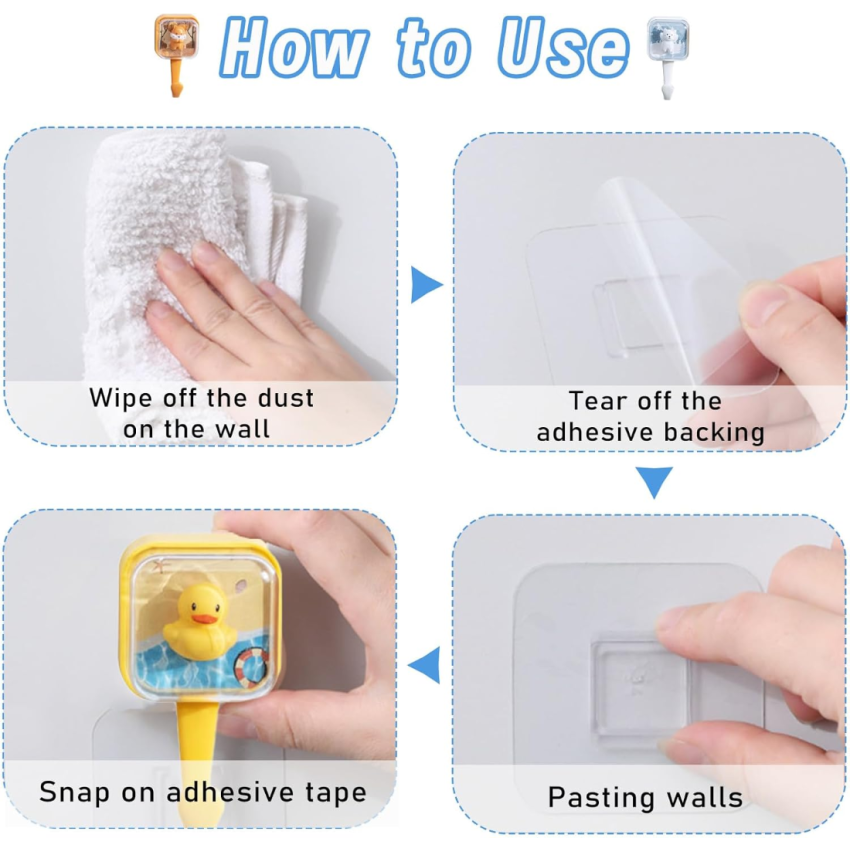 How to Use

Wipe off the dust on the wall

Tear off the adhesive backing

Pasting walls

Snap on adhesive tape